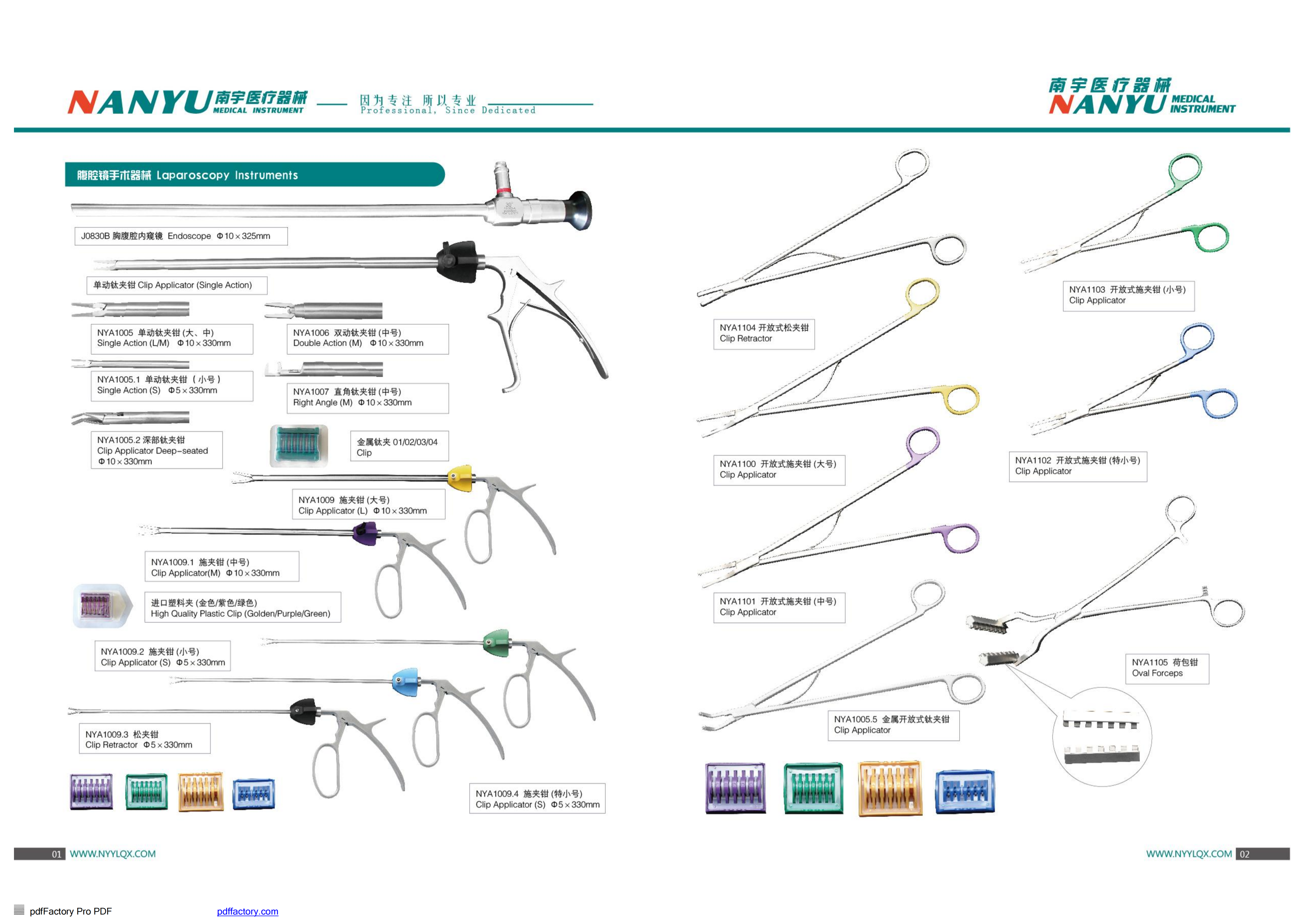 NANYU 南宇医疗器械 MEDICAL INSTRUMENT
因为专注 所以专业
Professional, Since Dedicated

南宇医疗器械
NANYU MEDICAL INSTRUMENT

腹腔镜手术器械 Laparoscopy Instruments

J0830B 胸腹腔内窥镜 Endoscope Φ10×325mm

单动钛夹钳 Clip Applicator (Single Action)

NYA1005 单动钛夹钳 (大、中)
Single Action (L/M) Φ10×330mm

NYA1006 双动钛夹钳 (中号)
Double Action (M) Φ10×330mm

NYA1005.1 单动钛夹钳 ( 小号 )
Single Action (S) Φ5×330mm

NYA1007 直角钛夹钳 (中号)
Right Angle (M) Φ10×330mm

NYA1005.2 深部钛夹钳
Clip Applicator Deep-seated
Φ10×330mm

金属钛夹 01/02/03/04
Clip

NYA1009 施夹钳 (大号)
Clip Applicator (L) Φ10×330mm

NYA1009.1 施夹钳 (中号)
Clip Applicator(M) Φ10×330mm

进口塑料夹 (金色/紫色/绿色)
High Quality Plastic Clip (Golden/Purple/Green)

NYA1009.2 施夹钳 (小号)
Clip Applicator (S) Φ5×330mm

NYA1009.3 松夹钳
Clip Retractor Φ5×330mm

NYA1009.4 施夹钳 (特小号)
Clip Applicator (S) Φ5×330mm

NYA1104 开放式松夹钳
Clip Retractor

NYA1103 开放式施夹钳 (小号)
Clip Applicator

NYA1100 开放式施夹钳 (大号)
Clip Applicator

NYA1102 开放式施夹钳 (特小号)
Clip Applicator

NYA1101 开放式施夹钳 (中号)
Clip Applicator

NYA1105 荷包钳
Oval Forceps

NYA1005.5 金属开放式钛夹钳
Clip Applicator

01 WWW.NYYLQX.COM

WWW.NYYLQX.COM 02

pdfFactory Pro PDF pdffactory.com